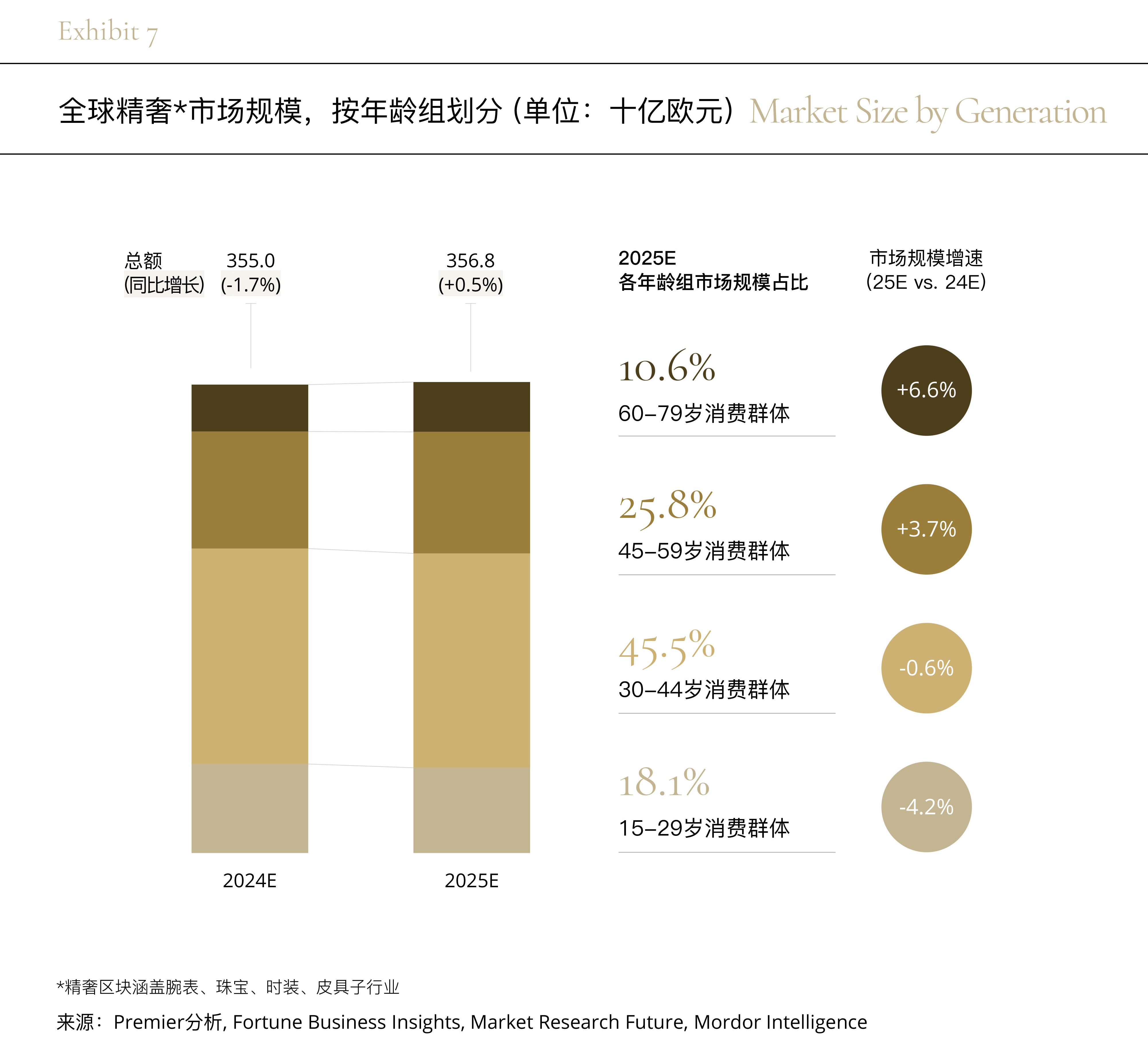 Exhibit 7

全球精奢*市场规模，按年龄组划分（单位：十亿欧元）Market Size by Generation

总额
(同比增长)

355.0
(-1.7%)

356.8
(+0.5%)

2024E

2025E

2025E
各年龄组市场规模占比

市场规模增速
(25E vs. 24E)

10.6%
60–79岁消费群体

+6.6%

25.8%
45–59岁消费群体

+3.7%

45.5%
30–44岁消费群体

-0.6%

18.1%
15–29岁消费群体

-4.2%

*精奢区块涵盖腕表、珠宝、时装、皮具子行业

来源：Premier分析, Fortune Business Insights, Market Research Future, Mordor Intelligence